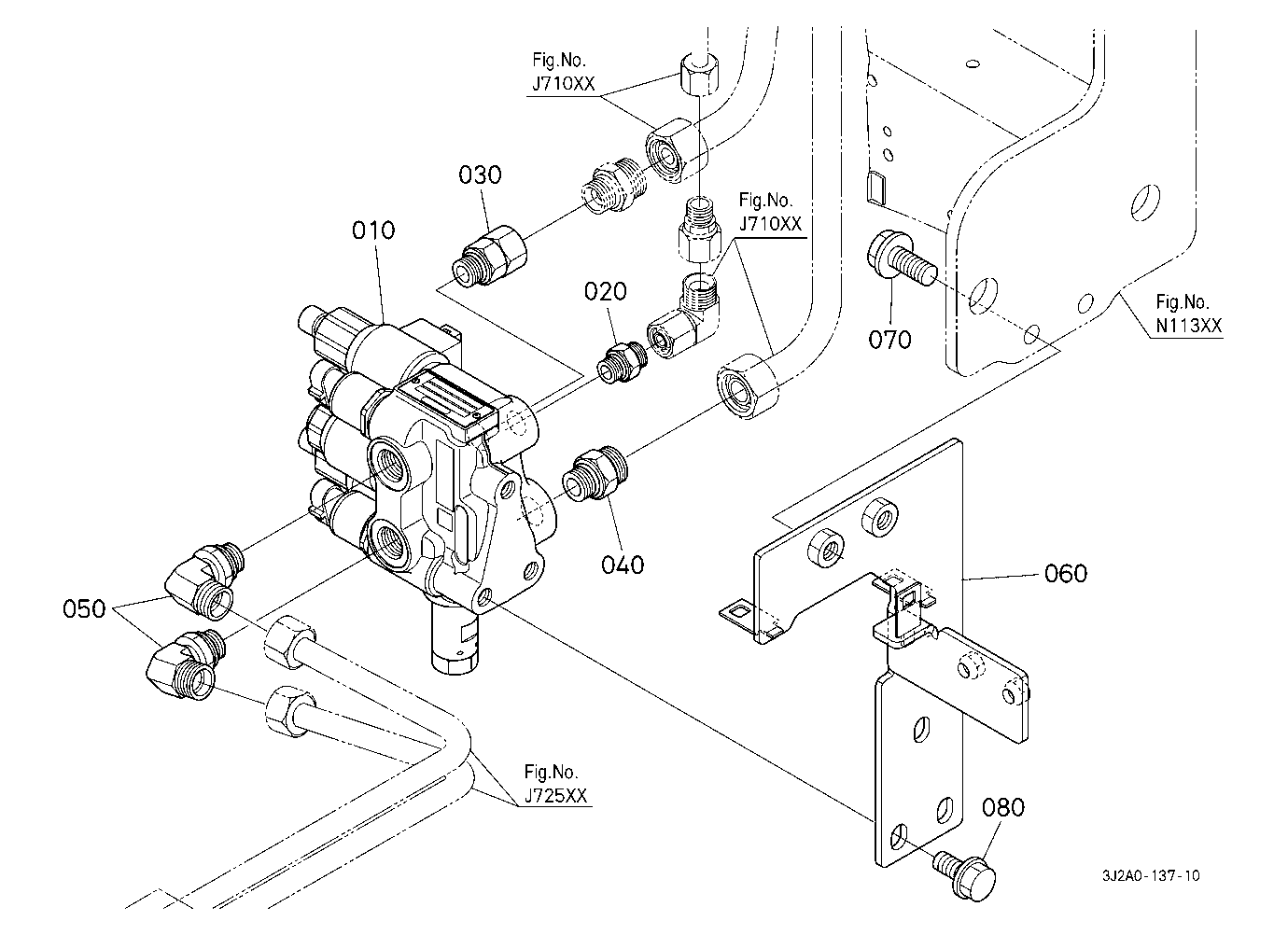 Fig.No.
J710XX

030

010

Fig.No.
J710XX

020

070

Fig.No.
N113XX

040

060

050

Fig.No.
J725XX

080

3J2A0-137-10